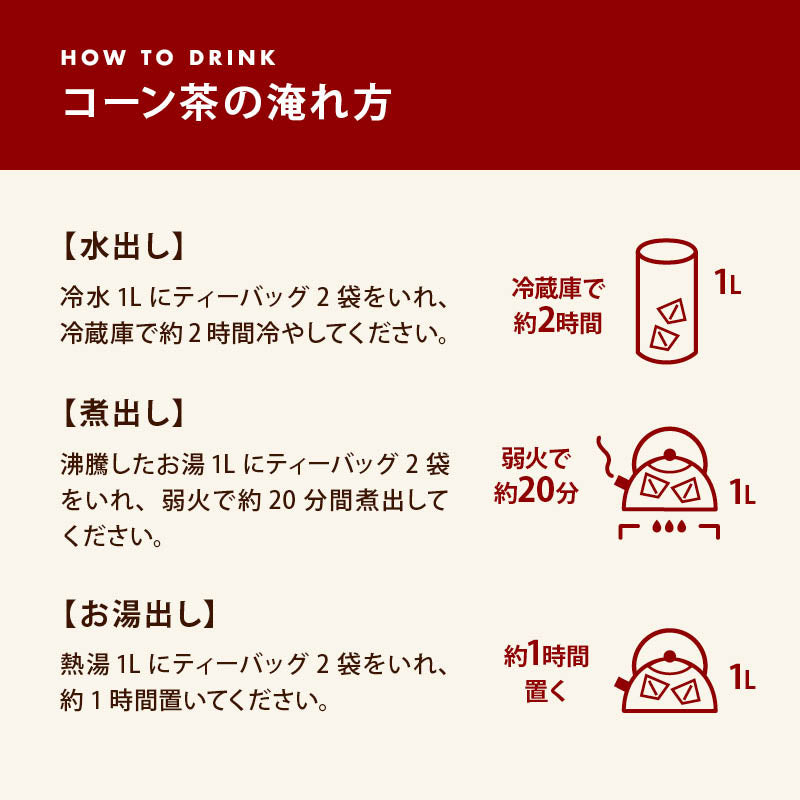 HOW TO DRINK
コーン茶の淹れ方

【水出し】
冷水 1L にティーバッグ 2 袋をいれ、冷蔵庫で約 2 時間冷やしてください。

冷蔵庫で約2時間

1L

【煮出し】
沸騰したお湯 1L にティーバッグ 2 袋をいれ、弱火で約 20 分間煮出してください。

弱火で約20分

1L

【お湯出し】
熱湯 1L にティーバッグ 2 袋をいれ、約 1 時間置いてください。

約1時間置く

1L