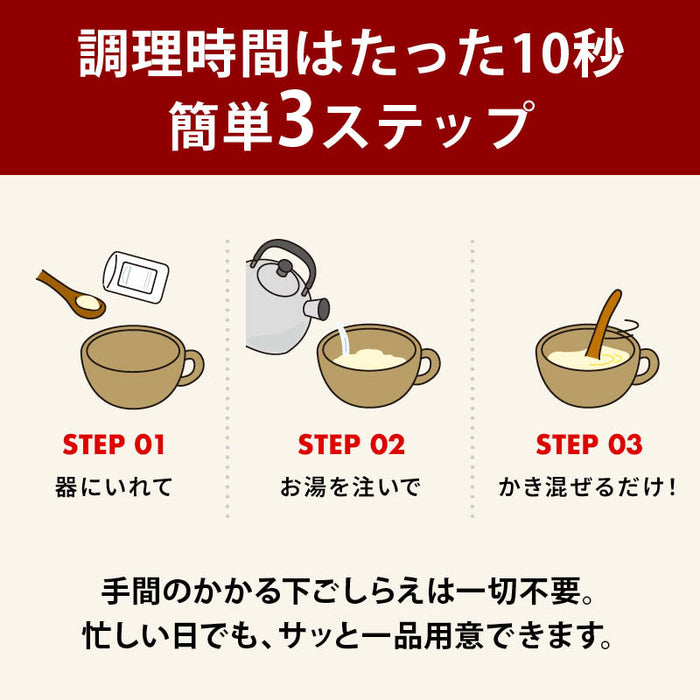 調理時間はたった10秒
簡単3ステップ

STEP 01
器にいれて

STEP 02
お湯を注いで

STEP 03
かき混ぜるだけ！

手間のかかる下ごしらえは一切不要。
忙しい日でも、サッと一品用意できます。