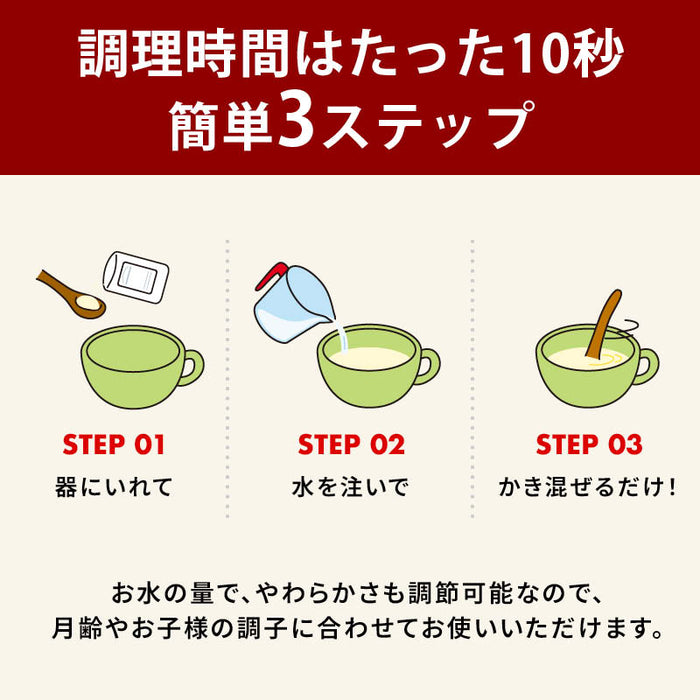 調理時間はたった10秒
簡単3ステップ

STEP 01
器にいれて

STEP 02
水を注いで

STEP 03
かき混ぜるだけ！

お水の量で、やわらかさも調節可能なので、
月齢やお子様の調子に合わせてお使いいただけます。